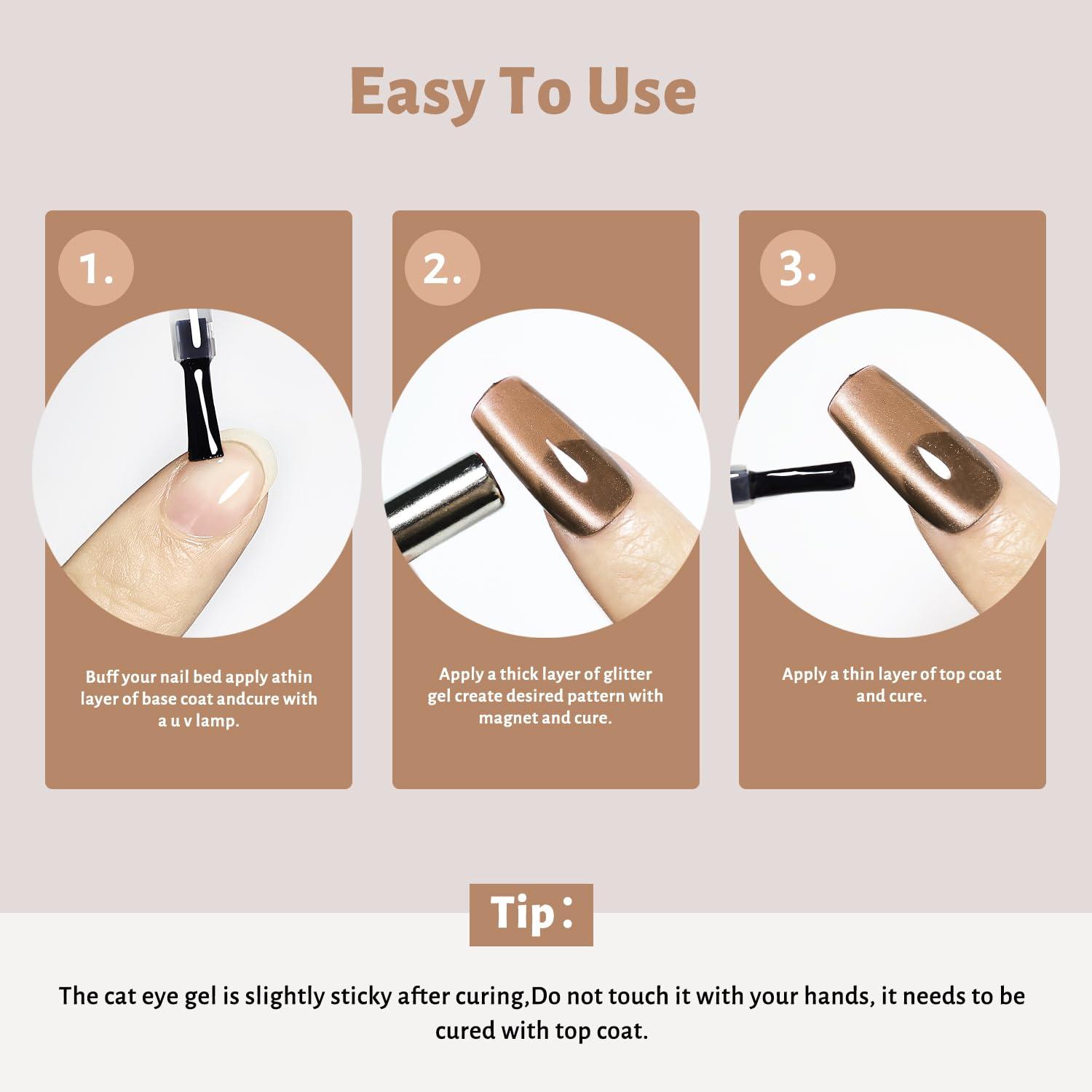 Easy To Use

1.

Buff your nail bed apply athin layer of base coat andcure with a u v lamp.

2.

Apply a thick layer of glitter gel create desired pattern with magnet and cure.

3.

Apply a thin layer of top coat and cure.

Tip：

The cat eye gel is slightly sticky after curing,Do not touch it with your hands, it needs to be cured with top coat.