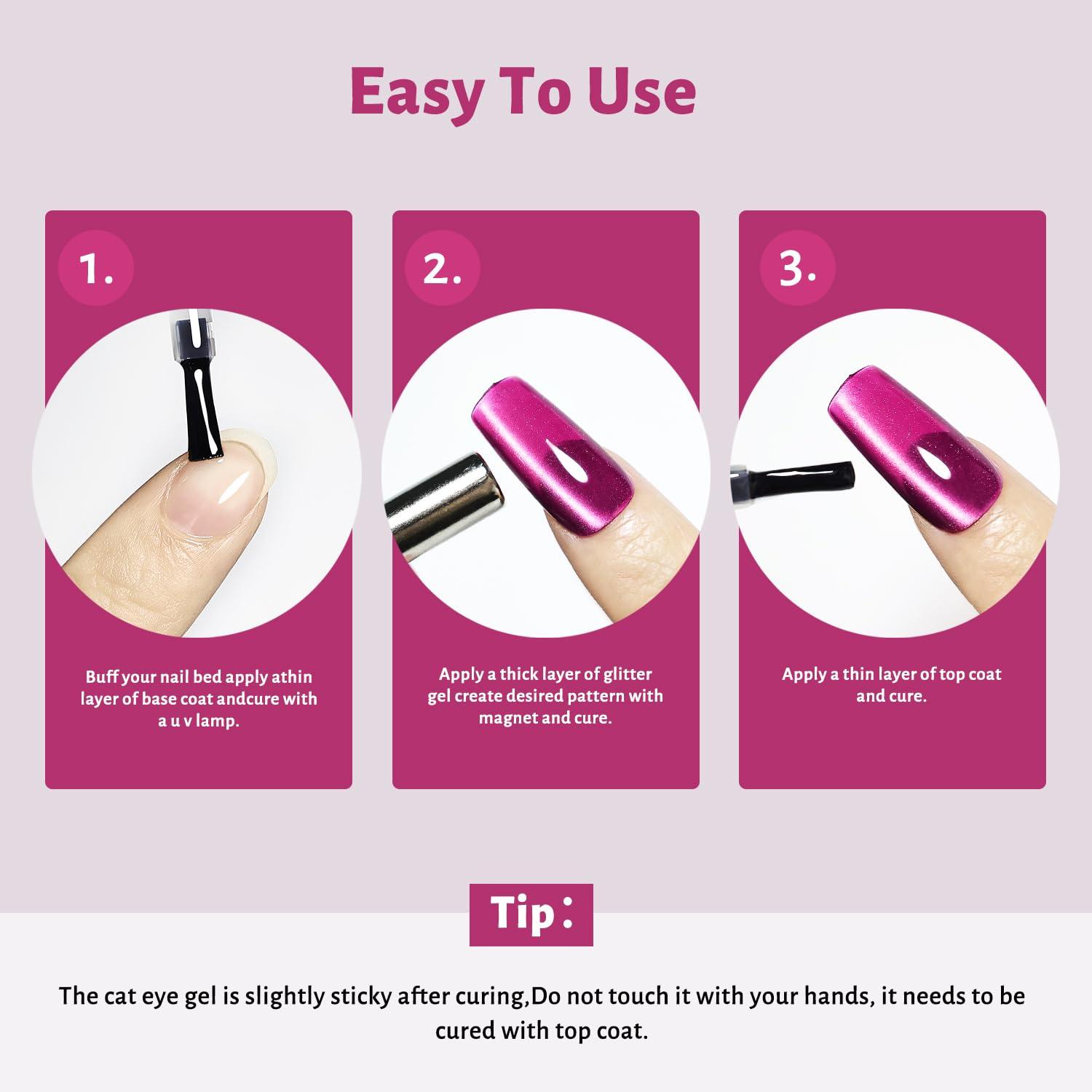 Easy To Use

1.

Buff your nail bed apply athin layer of base coat andcure with a u v lamp.

2.

Apply a thick layer of glitter gel create desired pattern with magnet and cure.

3.

Apply a thin layer of top coat and cure.

Tip:

The cat eye gel is slightly sticky after curing,Do not touch it with your hands, it needs to be cured with top coat.