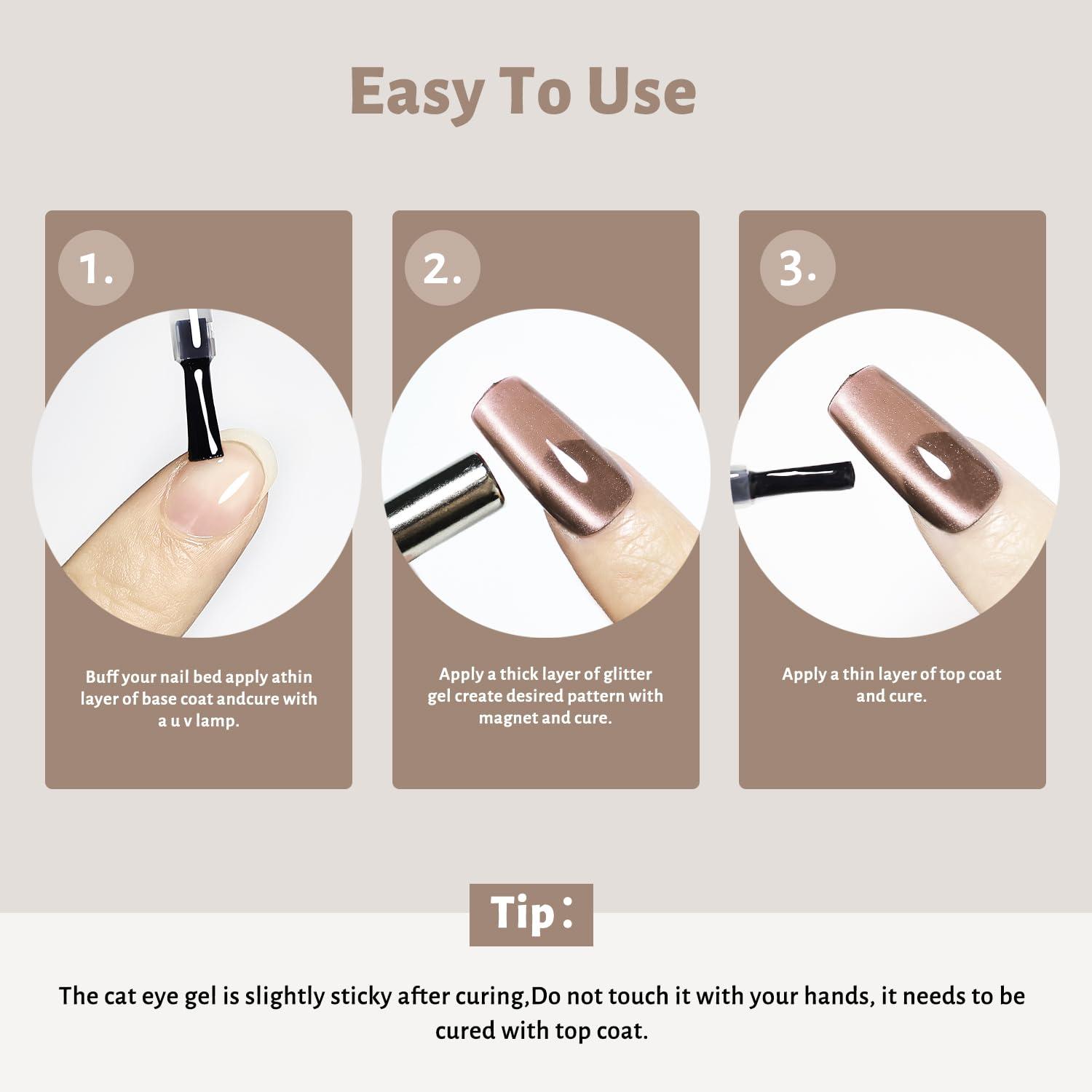 Easy To Use

1.

Buff your nail bed apply athin layer of base coat andcure with a u v lamp.

2.

Apply a thick layer of glitter gel create desired pattern with magnet and cure.

3.

Apply a thin layer of top coat and cure.

Tip:

The cat eye gel is slightly sticky after curing,Do not touch it with your hands, it needs to be cured with top coat.