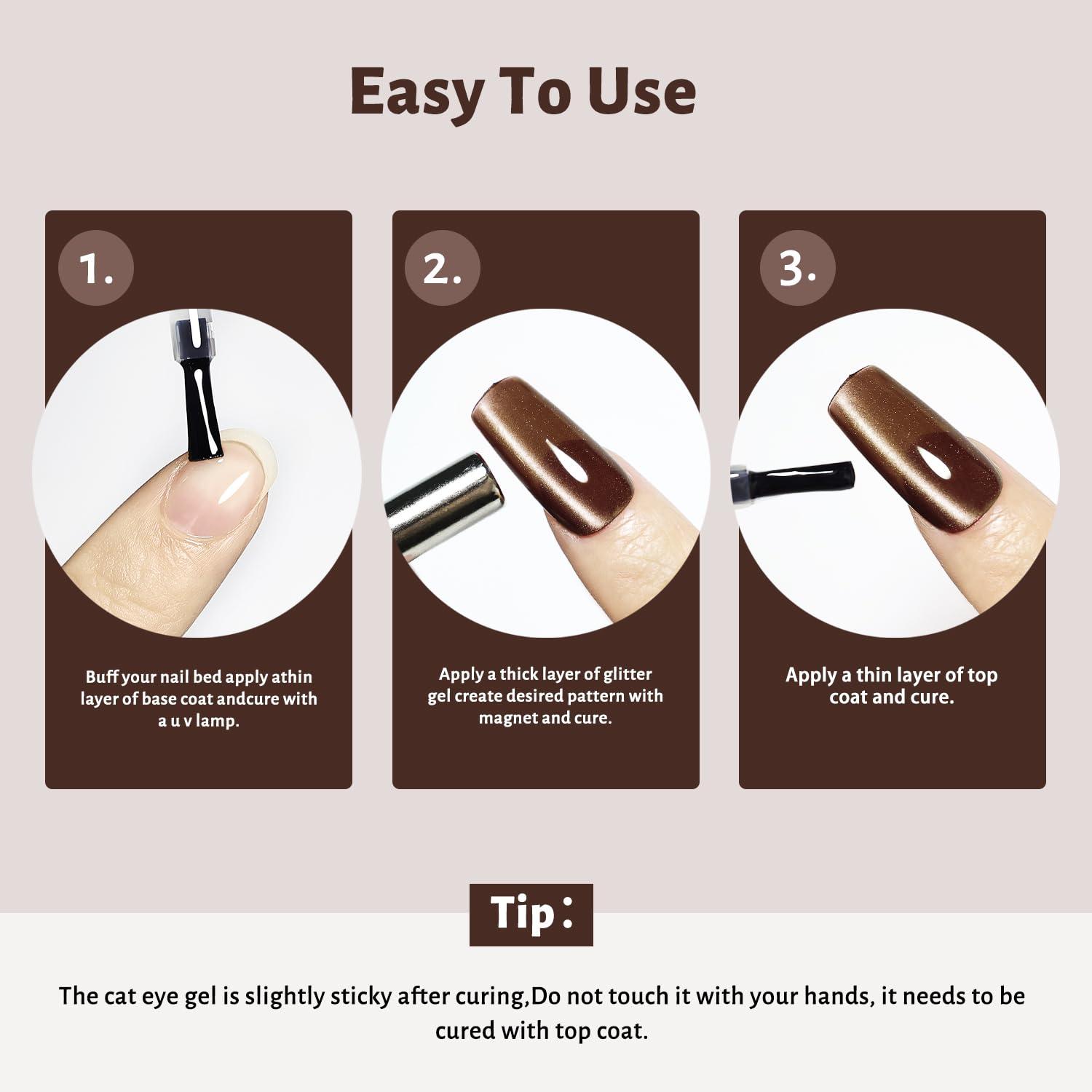 Easy To Use

1.

Buff your nail bed apply athin layer of base coat andcure with a u v lamp.

2.

Apply a thick layer of glitter gel create desired pattern with magnet and cure.

3.

Apply a thin layer of top coat and cure.

Tip:

The cat eye gel is slightly sticky after curing,Do not touch it with your hands, it needs to be cured with top coat.