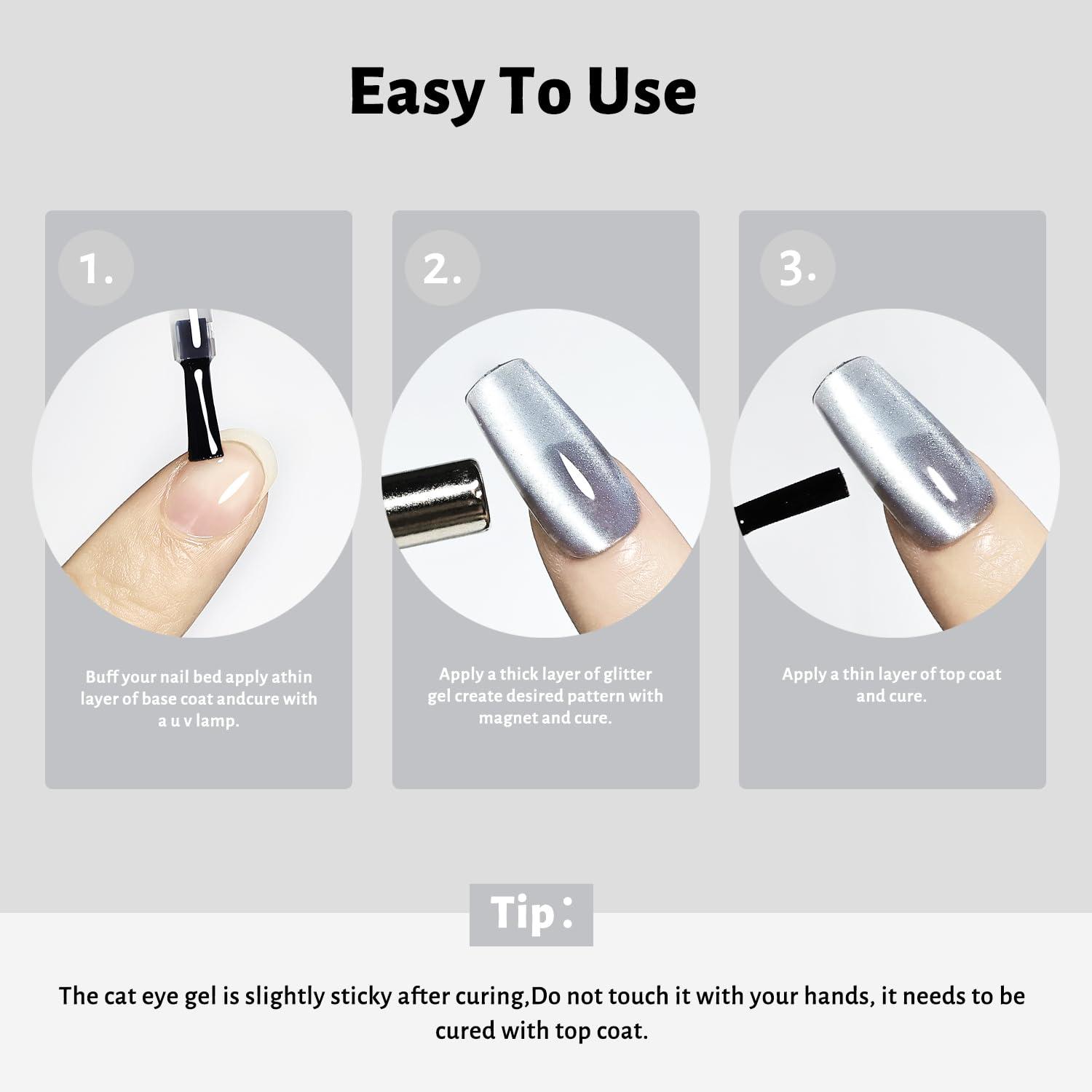 Easy To Use

1.

Buff your nail bed apply athin layer of base coat andcure with a u v lamp.

2.

Apply a thick layer of glitter gel create desired pattern with magnet and cure.

3.

Apply a thin layer of top coat and cure.

Tip:

The cat eye gel is slightly sticky after curing,Do not touch it with your hands, it needs to be cured with top coat.