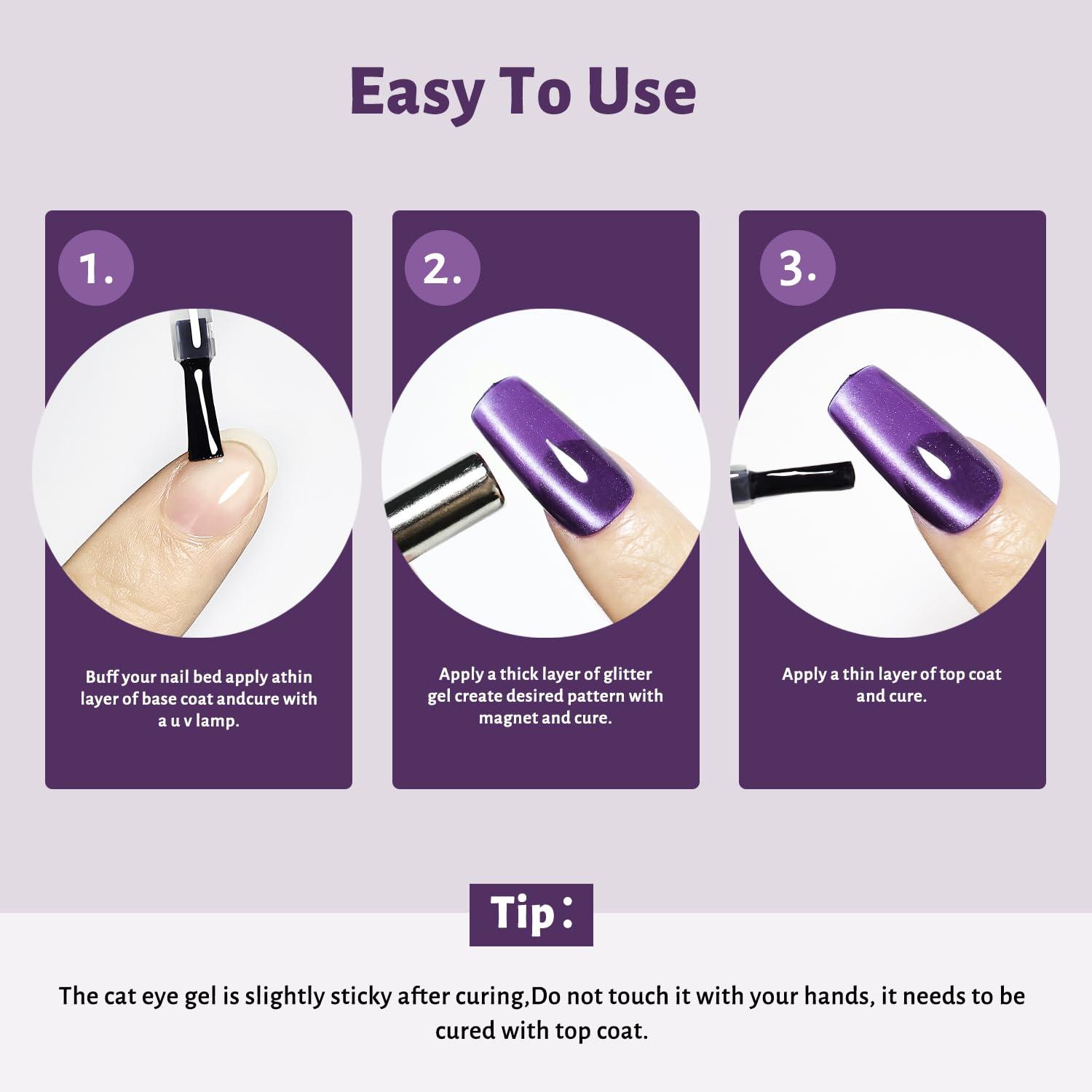 Easy To Use

1.

Buff your nail bed apply athin layer of base coat andcure with a u v lamp.

2.

Apply a thick layer of glitter gel create desired pattern with magnet and cure.

3.

Apply a thin layer of top coat and cure.

Tip:

The cat eye gel is slightly sticky after curing,Do not touch it with your hands, it needs to be cured with top coat.