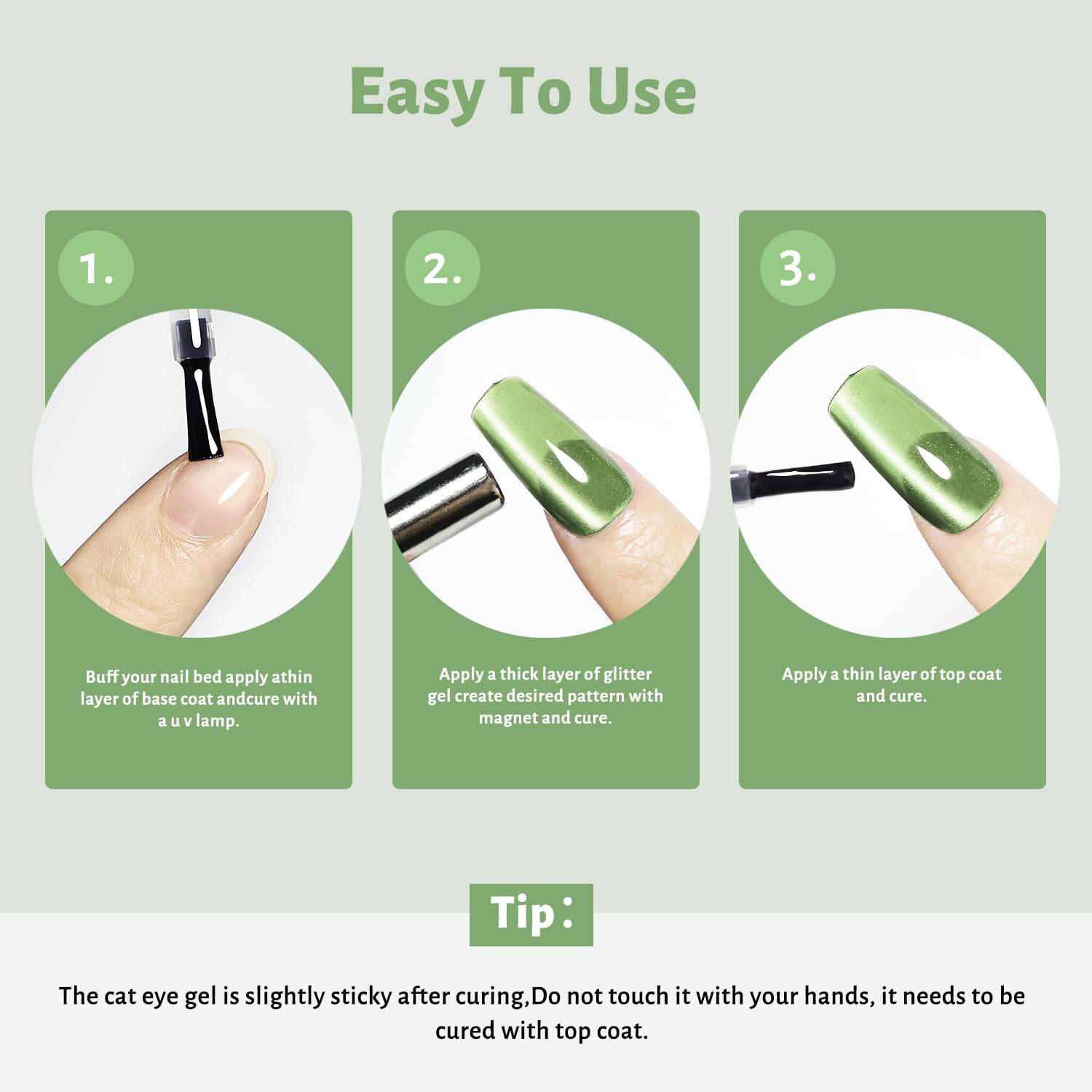 Easy To Use

1.

Buff your nail bed apply athin layer of base coat andcure with a u v lamp.

2.

Apply a thick layer of glitter gel create desired pattern with magnet and cure.

3.

Apply a thin layer of top coat and cure.

Tip:

The cat eye gel is slightly sticky after curing,Do not touch it with your hands, it needs to be cured with top coat.