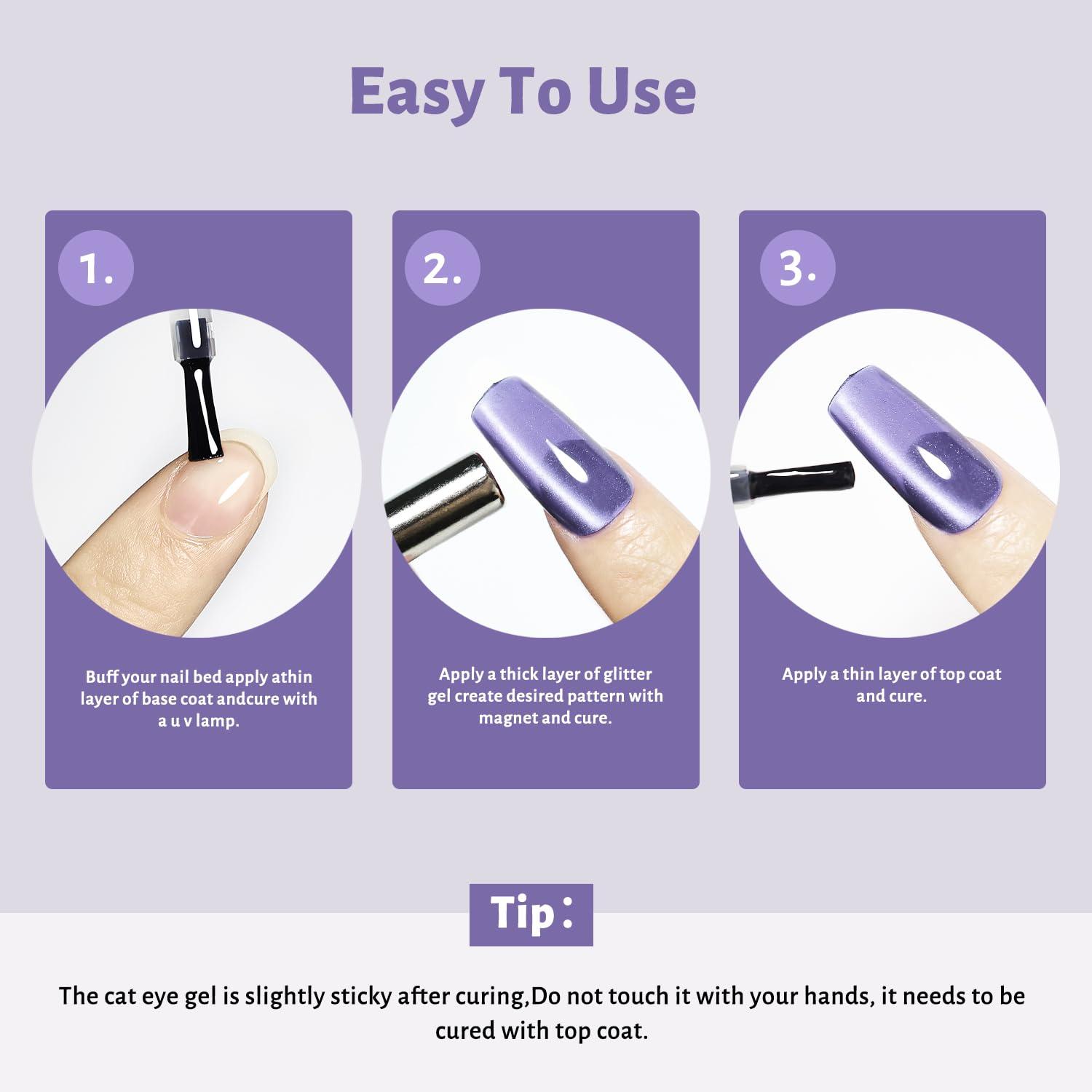 Easy To Use

1.

Buff your nail bed apply athin layer of base coat andcure with a u v lamp.

2.

Apply a thick layer of glitter gel create desired pattern with magnet and cure.

3.

Apply a thin layer of top coat and cure.

Tip:

The cat eye gel is slightly sticky after curing,Do not touch it with your hands, it needs to be cured with top coat.