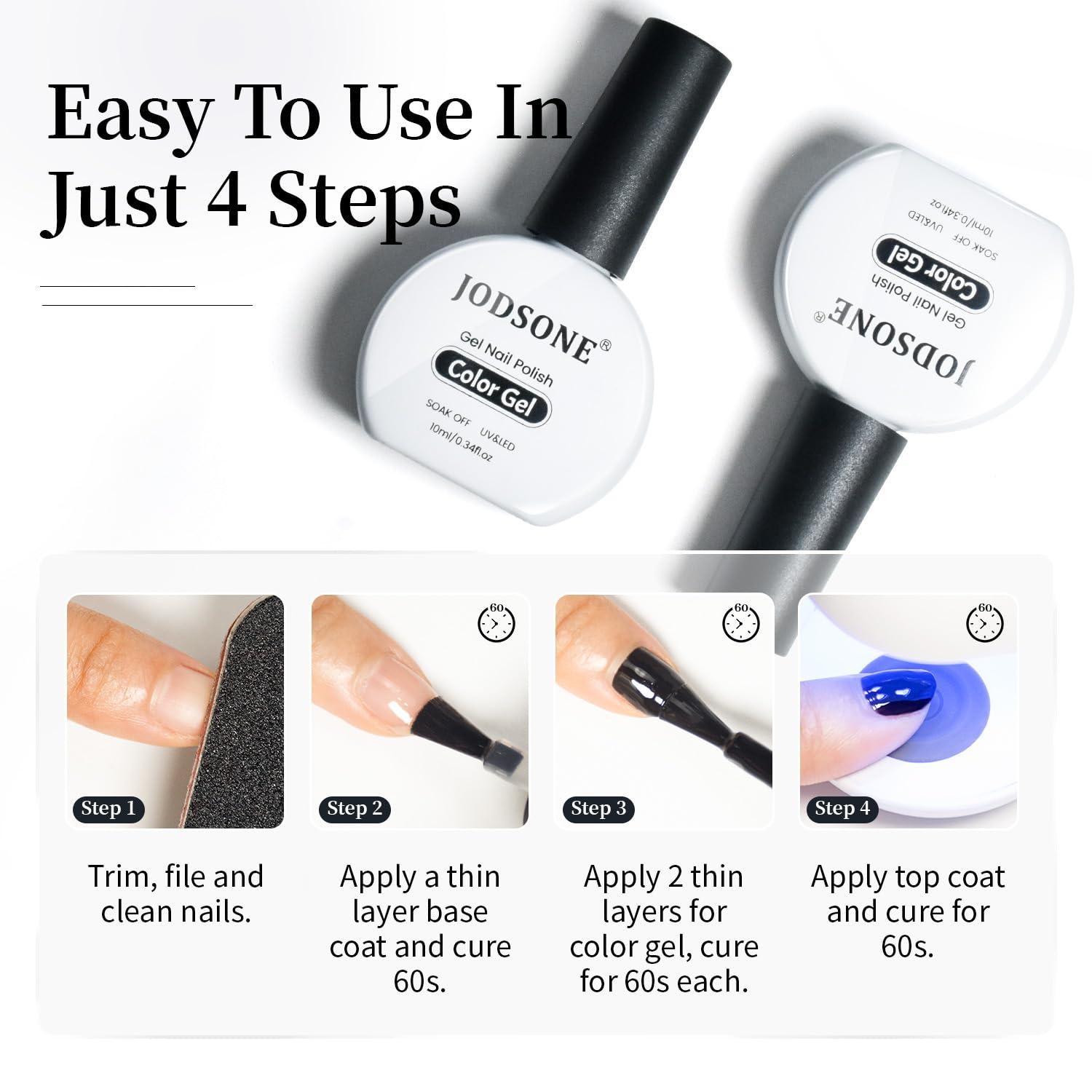 Easy To Use In Just 4 Steps

JODSONE®
Gel Nail Polish
Color Gel
SOAK OFF UV&LED
10ml/0.34fl.oz

JODSONE®
Gel Nail Polish
Color Gel
SOAK OFF UV&LED
10ml/0.34fl.oz

Step 1
Trim, file and clean nails.

60
Step 2
Apply a thin layer base coat and cure 60s.

60
Step 3
Apply 2 thin layers for color gel, cure for 60s each.

60
Step 4
Apply top coat and cure for 60s.