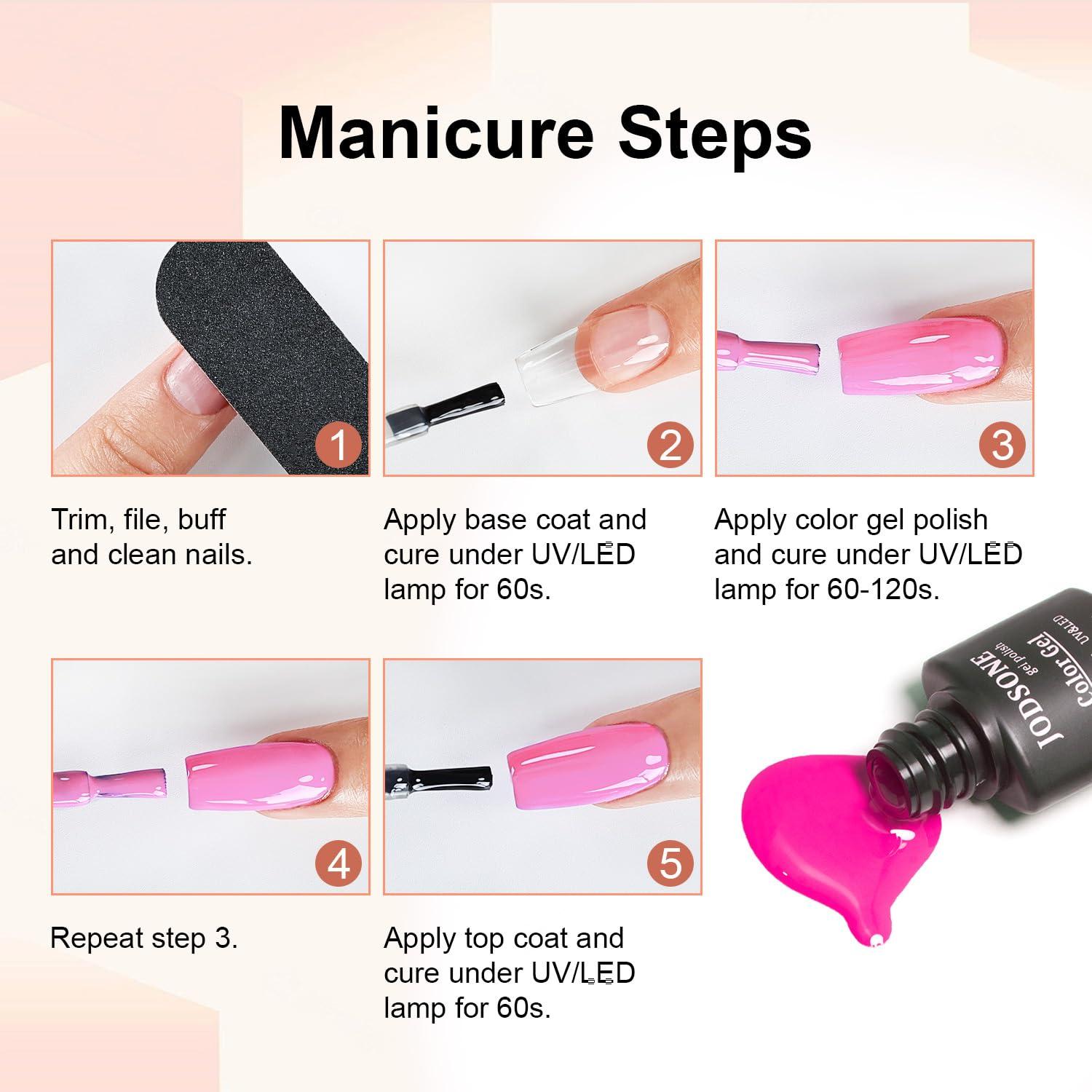 Manicure Steps

1

Trim, file, buff and clean nails.

2

Apply base coat and cure under UV/LED lamp for 60s.

3

Apply color gel polish and cure under UV/LED lamp for 60-120s.

4

Repeat step 3.

5

Apply top coat and cure under UV/LED lamp for 60s.

JODSONE
Color Gel
gel polish
UV&LED