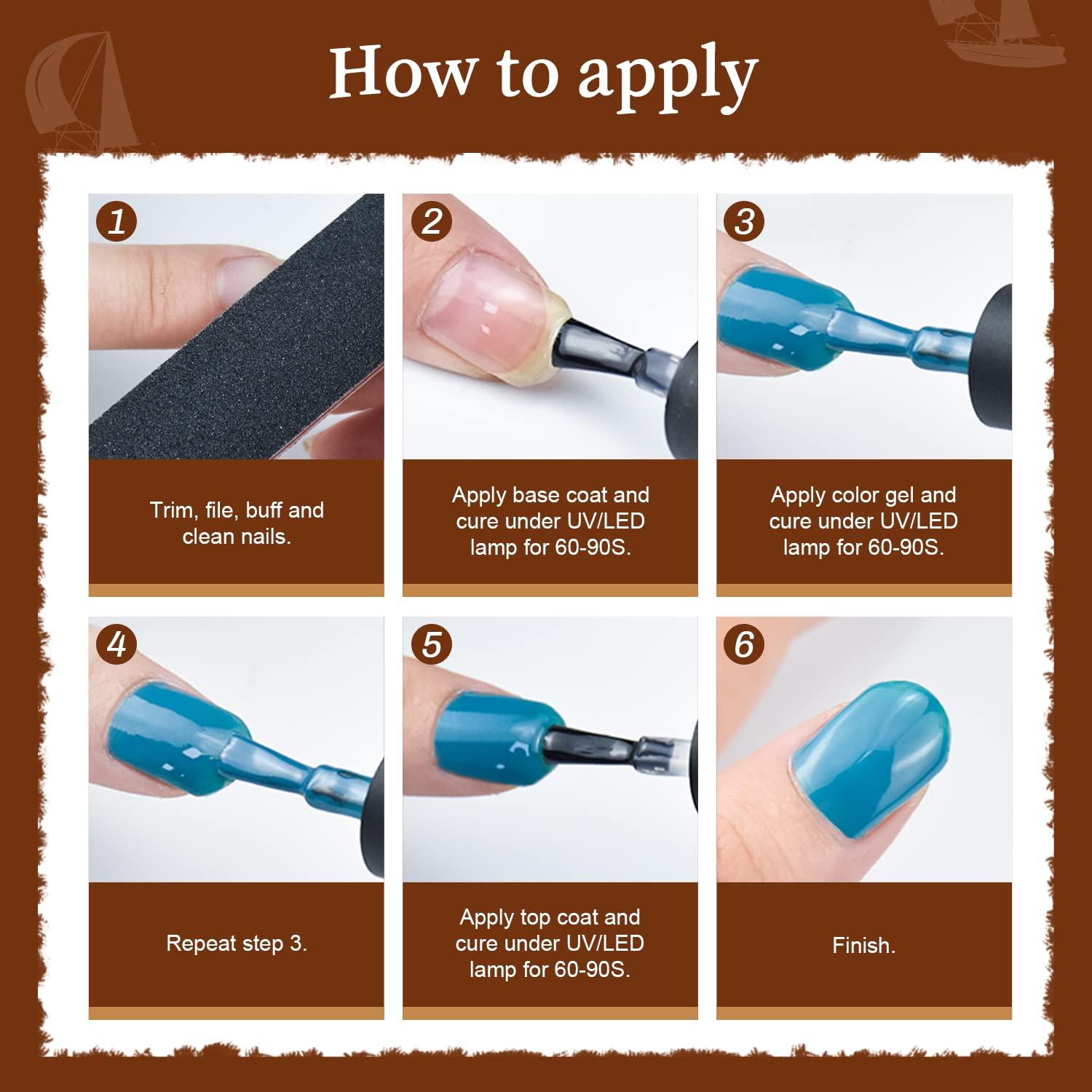 How to apply

1

Trim, file, buff and clean nails.

2

Apply base coat and cure under UV/LED lamp for 60-90S.

3

Apply color gel and cure under UV/LED lamp for 60-90S.

4

Repeat step 3.

5

Apply top coat and cure under UV/LED lamp for 60-90S.

6

Finish.