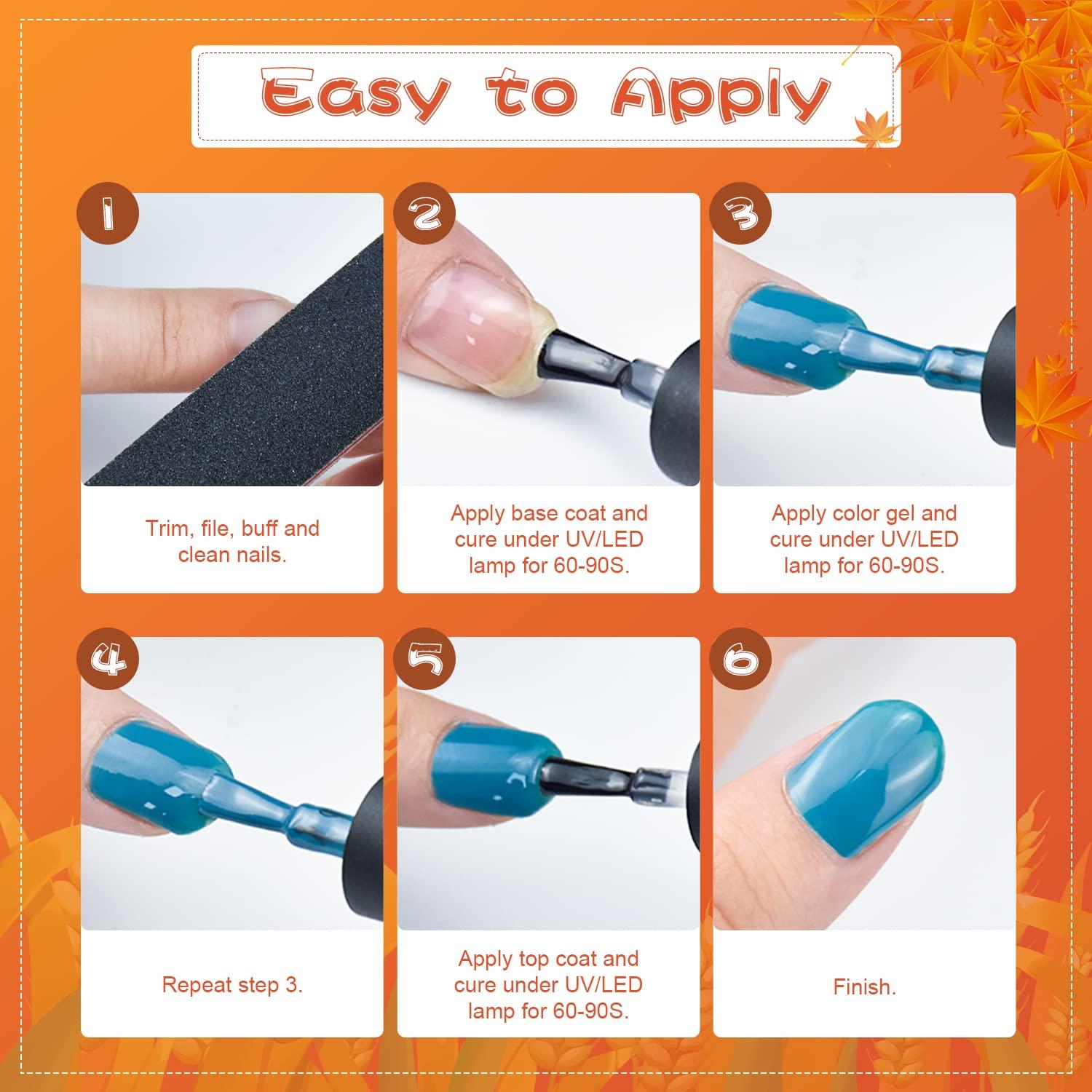 Easy to Apply

1

Trim, file, buff and clean nails.

2

Apply base coat and cure under UV/LED lamp for 60-90S.

3

Apply color gel and cure under UV/LED lamp for 60-90S.

4

Repeat step 3.

5

Apply top coat and cure under UV/LED lamp for 60-90S.

6

Finish.