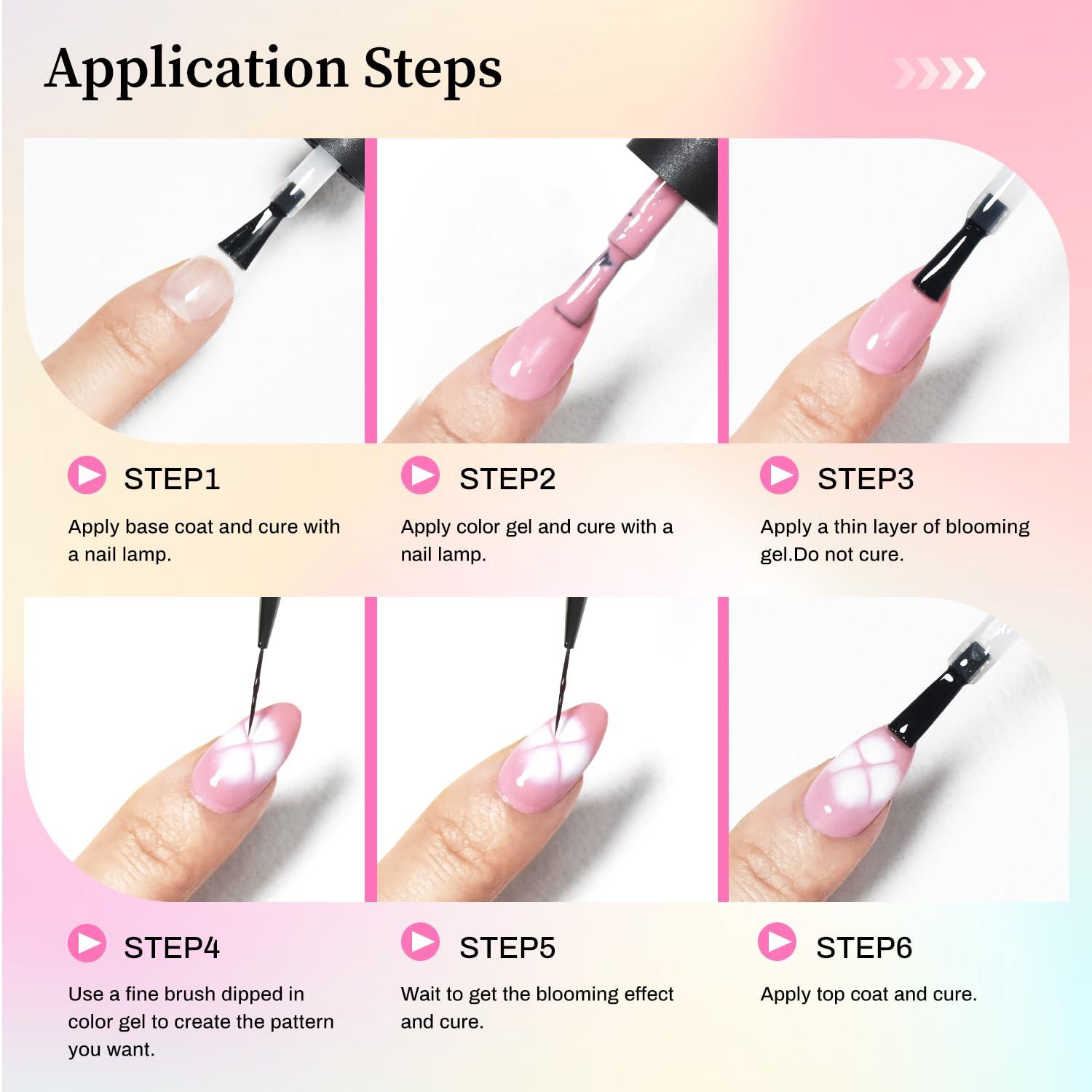 Application Steps

STEP1

Apply base coat and cure with a nail lamp.

STEP2

Apply color gel and cure with a nail lamp.

STEP3

Apply a thin layer of blooming gel.Do not cure.

STEP4

Use a fine brush dipped in color gel to create the pattern you want.

STEP5

Wait to get the blooming effect and cure.

STEP6

Apply top coat and cure.