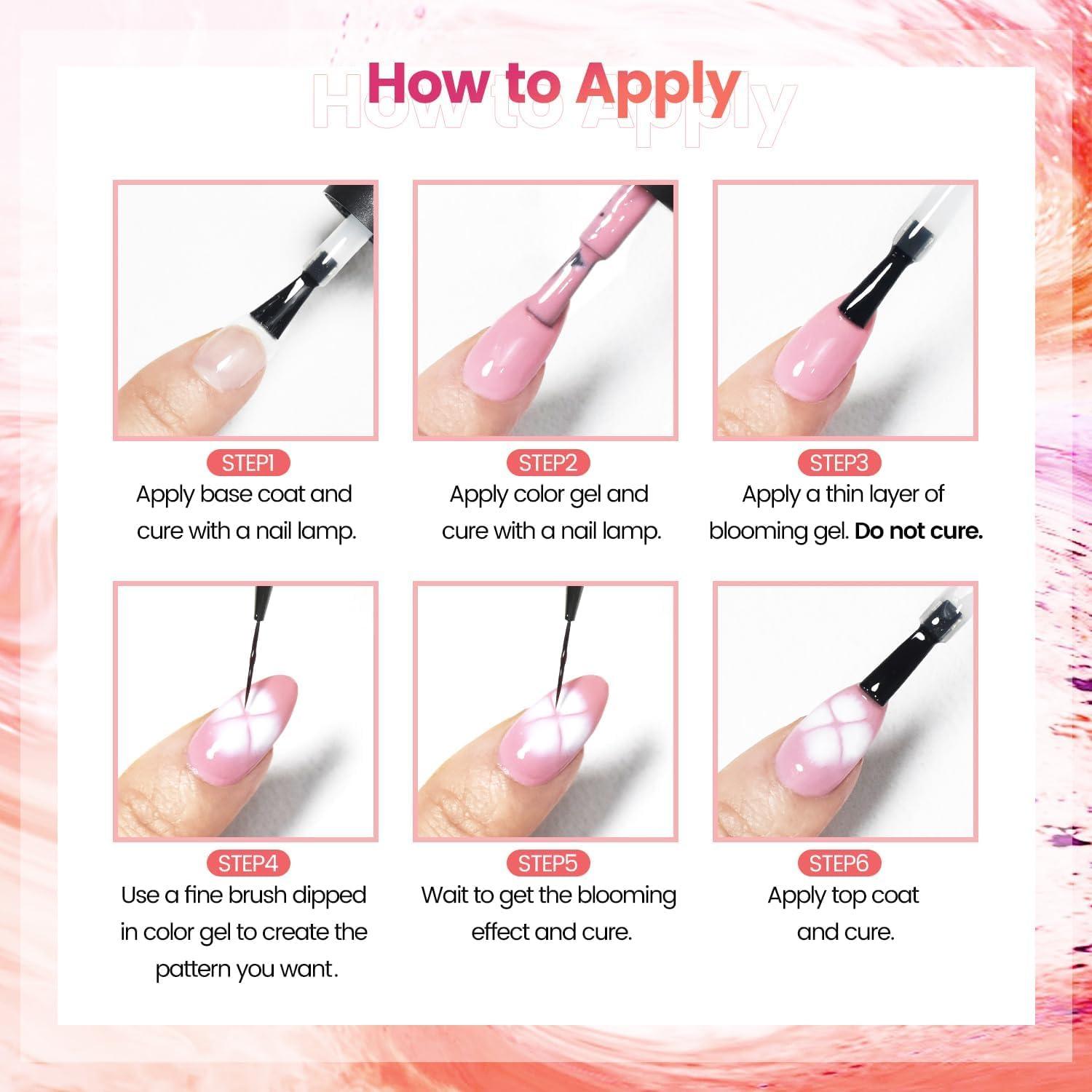 How to Apply
How to Apply

STEP1
Apply base coat and cure with a nail lamp.

STEP2
Apply color gel and cure with a nail lamp.

STEP3
Apply a thin layer of blooming gel. Do not cure.

STEP4
Use a fine brush dipped in color gel to create the pattern you want.

STEP5
Wait to get the blooming effect and cure.

STEP6
Apply top coat and cure.